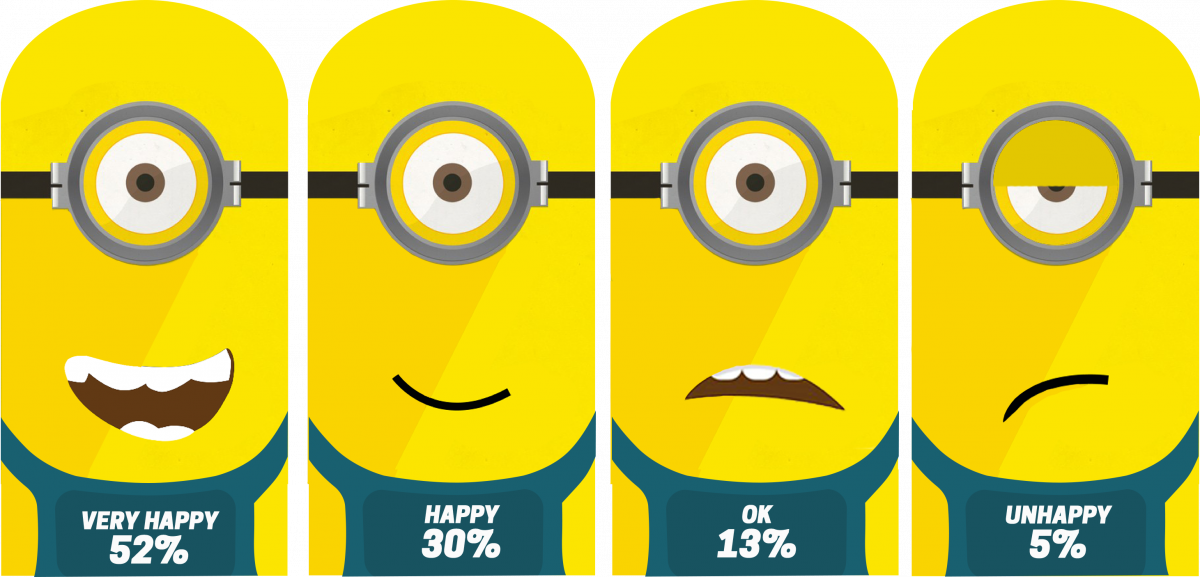 VERY HAPPY
52%

HAPPY
30%

OK
13%

UNHAPPY
5%